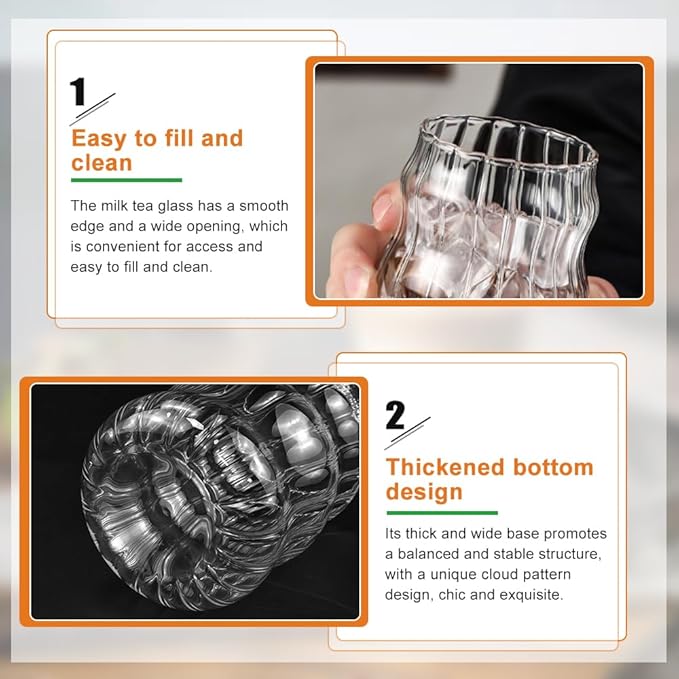 1

Easy to fill and clean

The milk tea glass has a smooth edge and a wide opening, which is convenient for access and easy to fill and clean.

2

Thickened bottom design

Its thick and wide base promotes a balanced and stable structure, with a unique cloud pattern design, chic and exquisite.